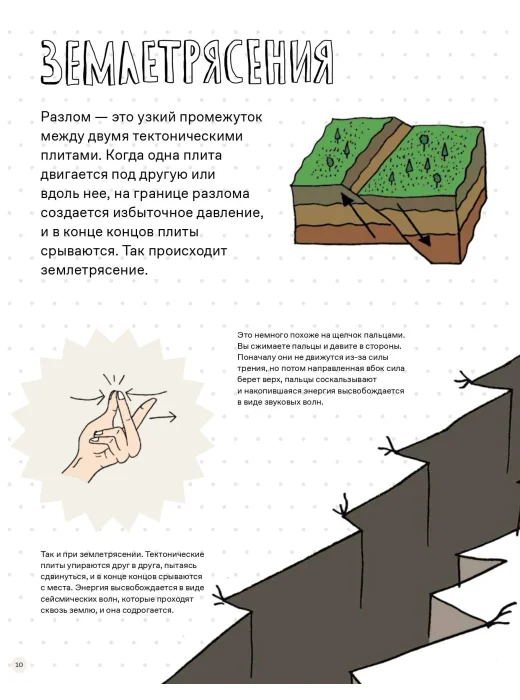 ЗЕМЛЕТРЯСЕНИЯ

Разлом — это узкий промежуток между двумя тектоническими плитами. Когда одна плита двигается под другую или вдоль нее, на границе разлома создается избыточное давление, и в конце концов плиты срываются. Так происходит землетрясение.

Это немного похоже на щелчок пальцами. Вы сжимаете пальцы и давите в стороны. Поначалу они не движутся из-за силы трения, но потом направленная вбок сила берет верх, пальцы соскальзывают и накопившаяся энергия высвобождается в виде звуковых волн.

Так и при землетрясении. Тектонические плиты упираются друг в друга, пытаясь сдвинуться, и в конце концов срываются с места. Энергия высвобождается в виде сейсмических волн, которые проходят сквозь землю, и она содрогается.

10