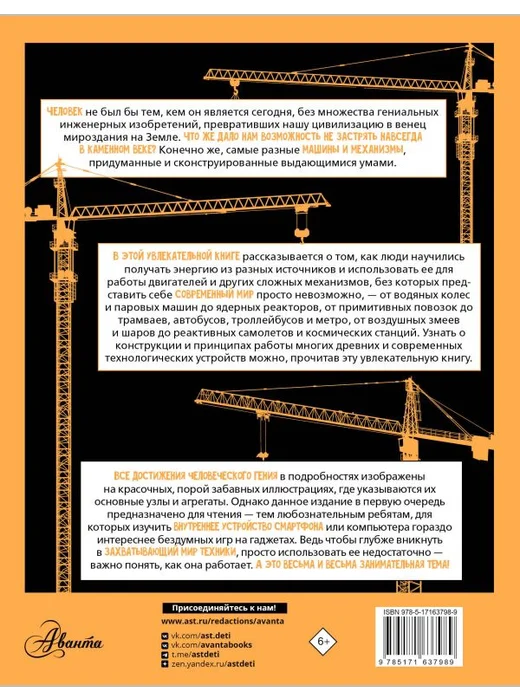 ЧЕЛОВЕК не был бы тем, кем он является сегодня, без множества гениальных инженерных изобретений, превративших нашу цивилизацию в венец мироздания на Земле. ЧТО ЖЕ ДАЛО НАМ ВОЗМОЖНОСТЬ НЕ ЗАСТРЯТЬ НАВСЕГДА В КАМЕННОМ ВЕКЕ? Конечно же, самые разные МАШИНЫ И МЕХАНИЗМЫ, придуманные и сконструированные выдающимися умами.

В ЭТОЙ УВЛЕКАТЕЛЬНОЙ КНИГЕ рассказывается о том, как люди научились получать энергию из разных источников и использовать ее для работы двигателей и других сложных механизмов, без которых представить себе СОВРЕМЕННЫЙ МИР просто невозможно, — от водяных колес и паровых машин до ядерных реакторов, от примитивных повозок до трамваев, автобусов, троллейбусов и метро, от воздушных змеев и шаров до реактивных самолетов и космических станций. Узнать о конструкции и принципах работы многих древних и современных технологических устройств можно, прочитав эту увлекательную книгу.

ВСЕ ДОСТИЖЕНИЯ ЧЕЛОВЕЧЕСКОГО ГЕНИЯ в подробностях изображены на красочных, порой забавных иллюстрациях, где указываются их основные узлы и агрегаты. Однако данное издание в первую очередь предназначено для чтения — тем любознательным ребятам, для которых изучить ВНУТРЕННЕЕ УСТРОЙСТВО СМАРТФОНА или компьютера гораздо интереснее бездумных игр на гаджетах. Ведь чтобы глубже вникнуть в ЗАХВАТЫВАЮЩИЙ МИР ТЕХНИКИ, просто использовать ее недостаточно — важно понять, как она работает. А ЭТО ВЕСЬМА И ВЕСЬМА ЗАНИМАТЕЛЬНАЯ ТЕМА!

Аванта

Присоединяйтесь к нам!
www.ast.ru/redactions/avanta
vk.com/ast.deti
vk.com/avantabooks
t.me/astdeti
zen.yandex.ru/astdeti

6+

ISBN 978-5-17163798-9
9 785171 637989