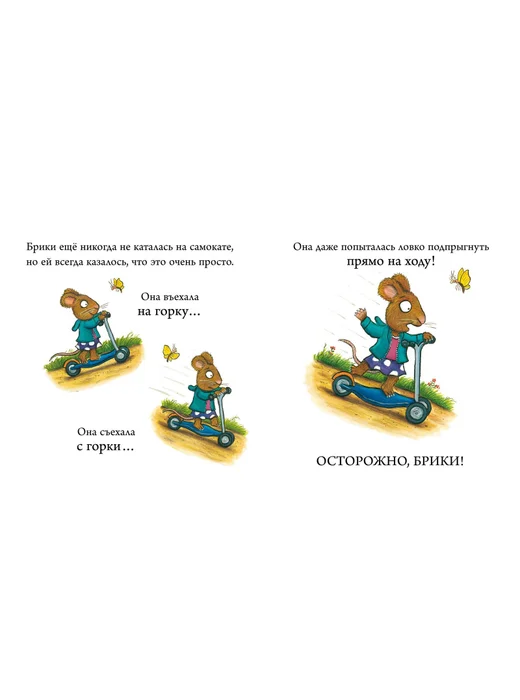 Брики ещё никогда не каталась на самокате, но ей всегда казалось, что это очень просто.

Она въехала
на горку...

Она съехала
с горки...

Она даже попыталась ловко подпрыгнуть
прямо на ходу!

ОСТОРОЖНО, БРИКИ!